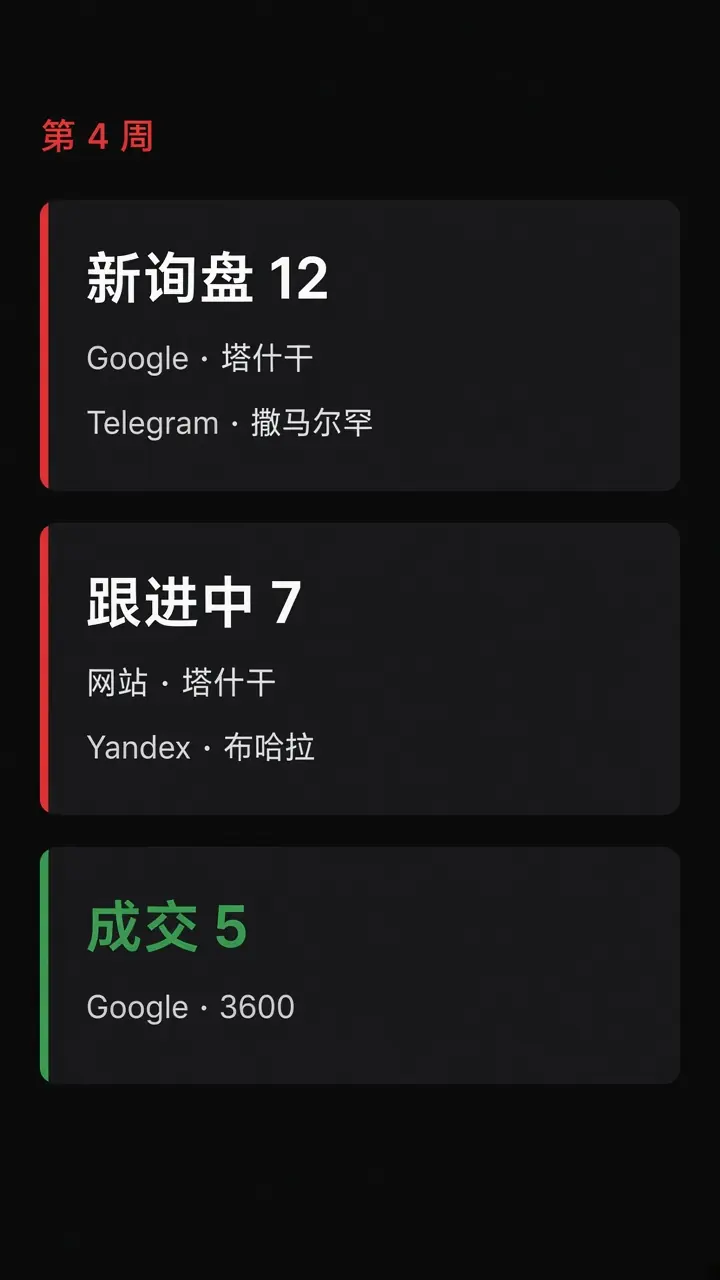 第 4 周

新询盘 12

Google · 塔什干

Telegram · 撒马尔罕

跟进中 7

网站 · 塔什干

Yandex · 布哈拉

成交 5

Google · 3600