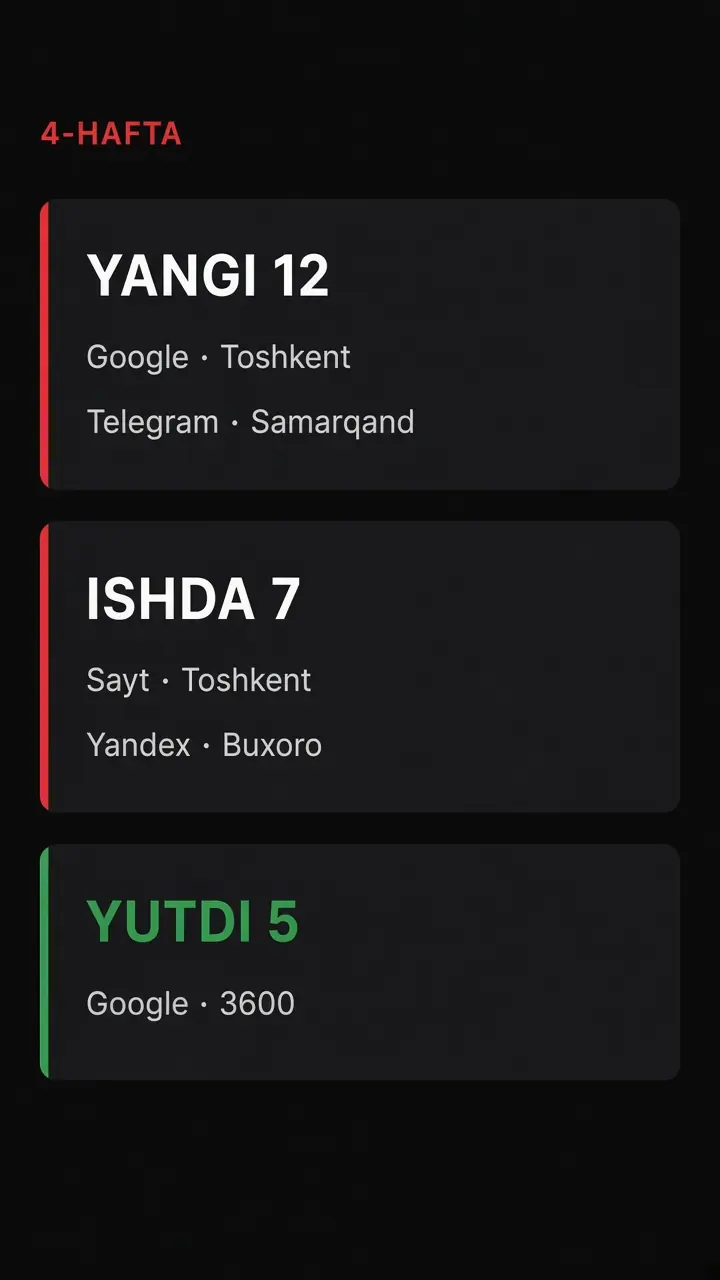 4-HAFTA

YANGI 12

Google · Toshkent

Telegram · Samarqand

ISHDA 7

Sayt · Toshkent

Yandex · Buxoro

YUTDI 5

Google · 3600