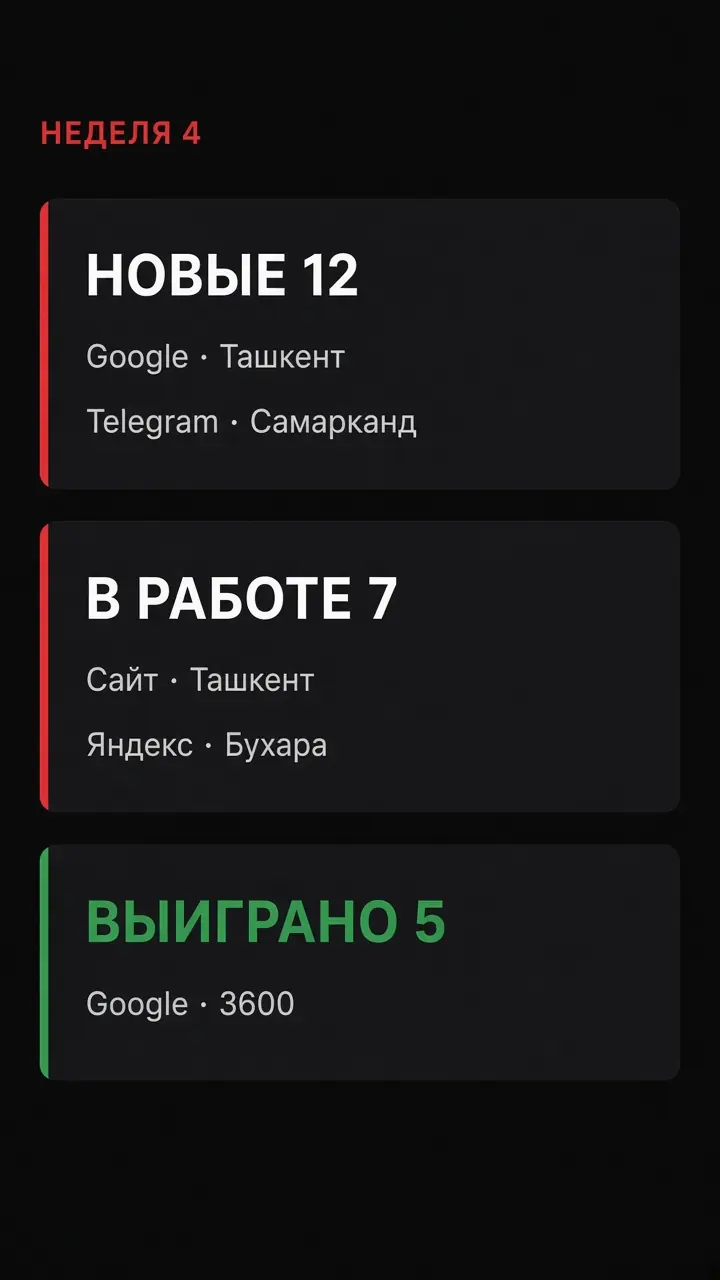 НЕДЕЛЯ 4

НОВЫЕ 12

Google · Ташкент

Telegram · Самарканд

В РАБОТЕ 7

Сайт · Ташкент

Яндекс · Бухара

ВЫИГРАНО 5

Google · 3600